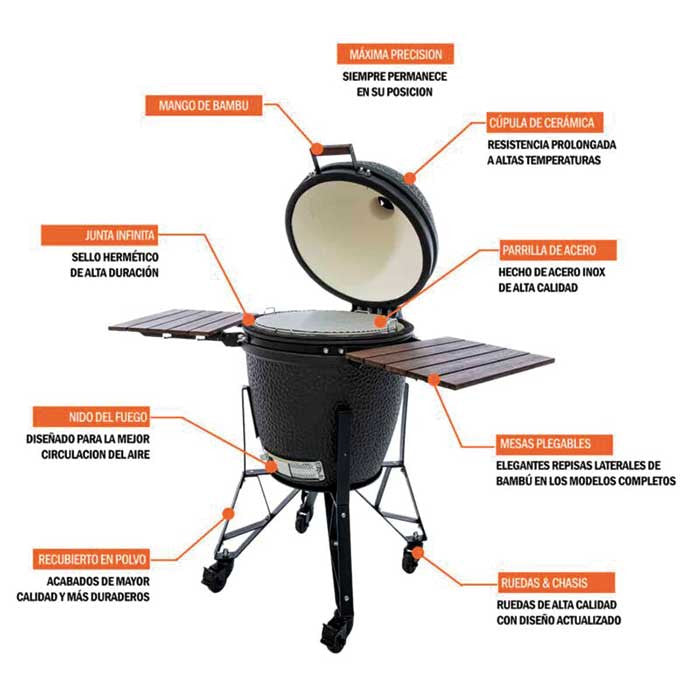 MÁXIMA PRECISION
SIEMPRE PERMANECE EN SU POSICION

MANGO DE BAMBU

CÚPULA DE CERÁMICA
RESISTENCIA PROLONGADA A ALTAS TEMPERATURAS

JUNTA INFINITA
SELLO HERMÉTICO DE ALTA DURACIÓN

PARRILLA DE ACERO
HECHO DE ACERO INOX DE ALTA CALIDAD

NIDO DEL FUEGO
DISEÑADO PARA LA MEJOR CIRCULACION DEL AIRE

MESAS PLEGABLES
ELEGANTES REPISAS LATERALES DE BAMBÚ EN LOS MODELOS COMPLETOS

RECUBIERTO EN POLVO
ACABADOS DE MAYOR CALIDAD Y MÁS DURADEROS

RUEDAS & CHASIS
RUEDAS DE ALTA CALIDAD CON DISEÑO ACTUALIZADO