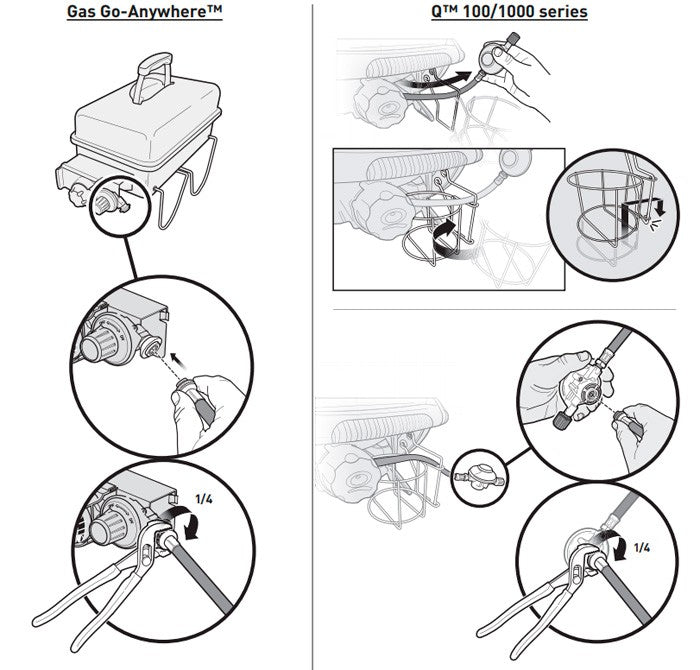 Gas Go-Anywhere™

1/4

Q™ 100/1000 series

1/4